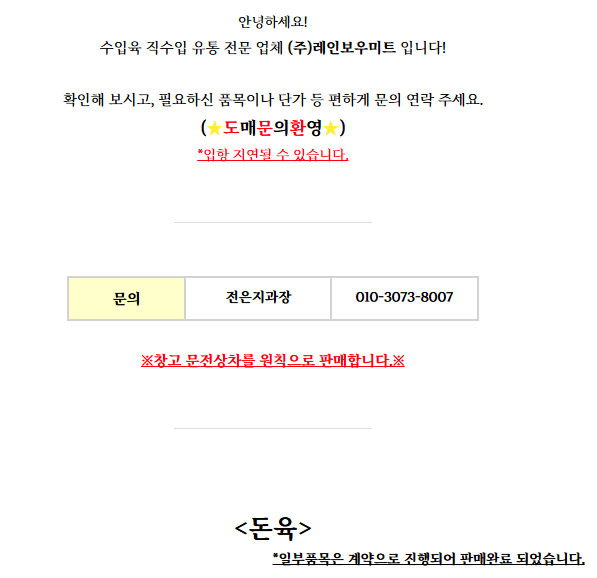 안녕하세요!

수입육 직수입 유통 전문 업체 (주)레인보우미트 입니다!

확인해 보시고, 필요하신 품목이나 단가 등 편하게 문의 연락 주세요.

(★도매문의환영★)

*입항 지연될 수 있습니다.

| 문의 | 전은지과장 | 010-3073-8007 |
|---|---|---|

※창고 문전상차를 원칙으로 판매합니다.※

<돈육>

*일부품목은 계약으로 진행되어 판매완료 되었습니다.